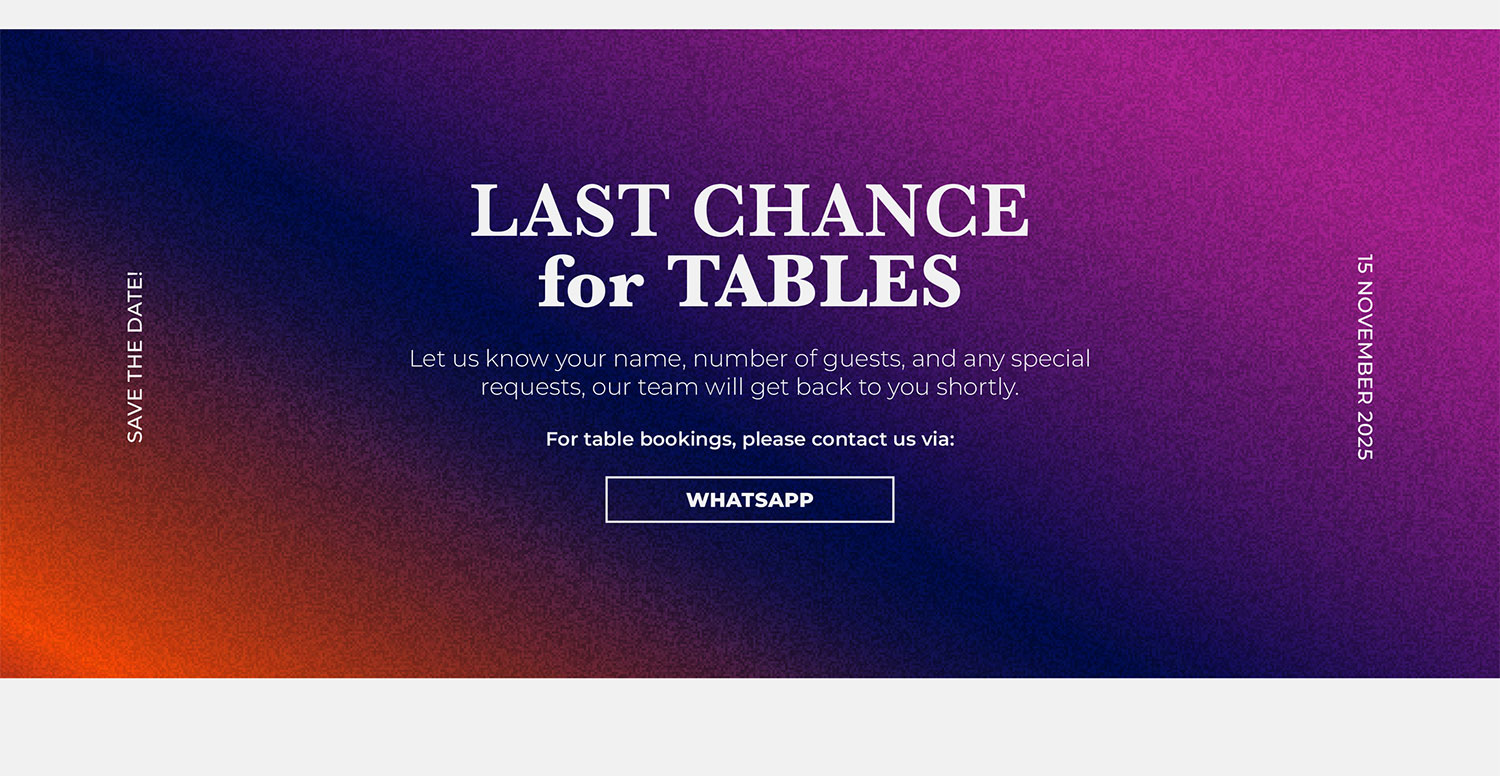 SAVE THE DATE!

LAST CHANCE
for TABLES

Let us know your name, number of guests, and any special requests, our team will get back to you shortly.

For table bookings, please contact us via:

WHATSAPP

15 NOVEMBER 2025